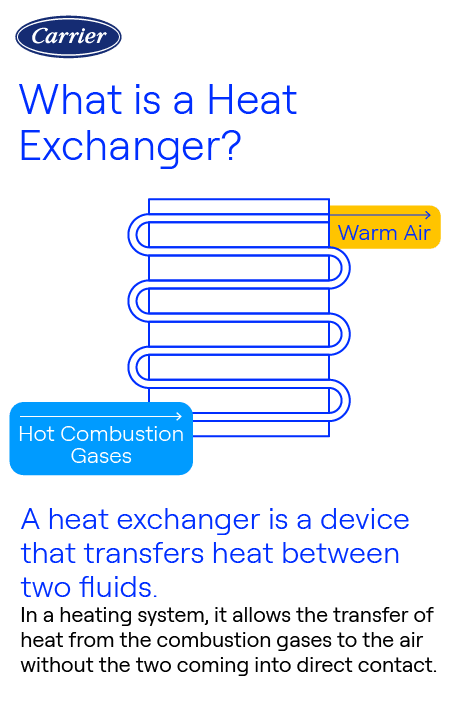 Carrier

What is a Heat Exchanger?

Warm Air

Hot Combustion Gases

A heat exchanger is a device that transfers heat between two fluids.

In a heating system, it allows the transfer of heat from the combustion gases to the air without the two coming into direct contact.