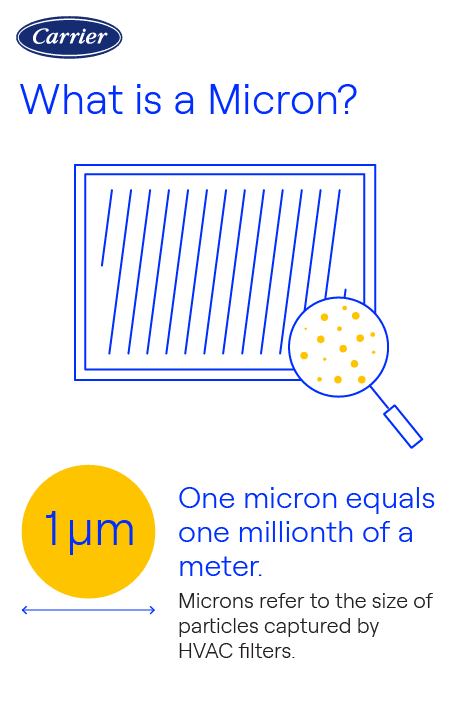 Carrier

What is a Micron?

1 µm

One micron equals one millionth of a meter.

Microns refer to the size of particles captured by HVAC filters.