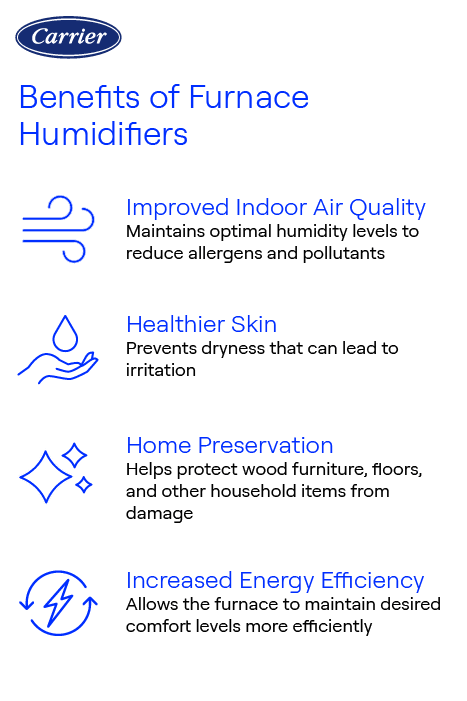 Carrier

Benefits of Furnace Humidifiers

Improved Indoor Air Quality
Maintains optimal humidity levels to reduce allergens and pollutants

Healthier Skin
Prevents dryness that can lead to irritation

Home Preservation
Helps protect wood furniture, floors, and other household items from damage

Increased Energy Efficiency
Allows the furnace to maintain desired comfort levels more efficiently