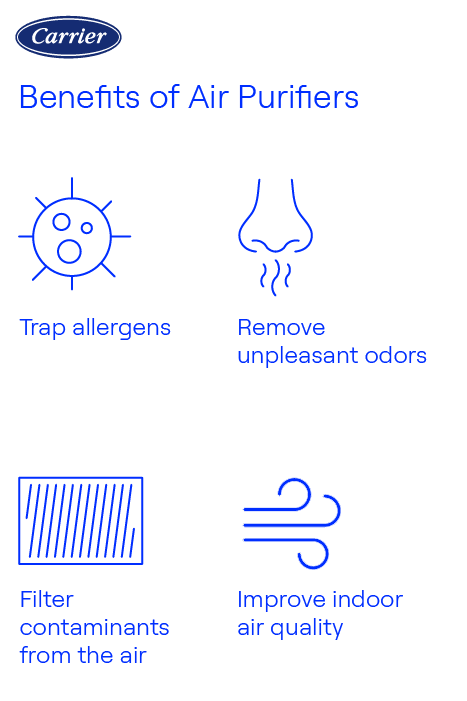 Carrier

Benefits of Air Purifiers

Trap allergens

Remove unpleasant odors

Filter contaminants from the air

Improve indoor air quality