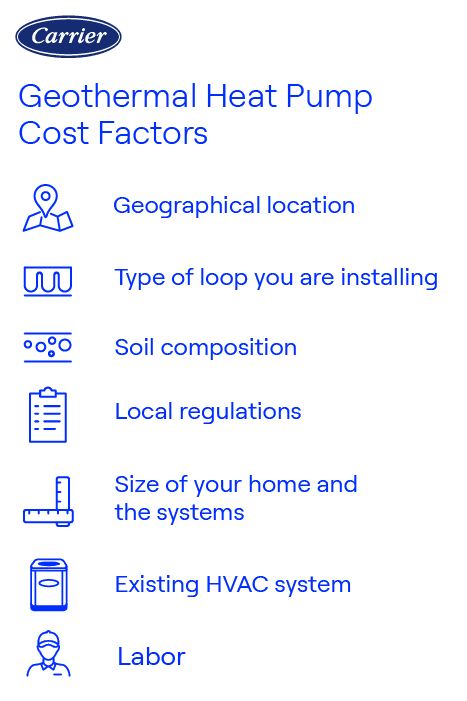 Carrier

Geothermal Heat Pump Cost Factors

Geographical location

Type of loop you are installing

Soil composition

Local regulations

Size of your home and the systems

Existing HVAC system

Labor