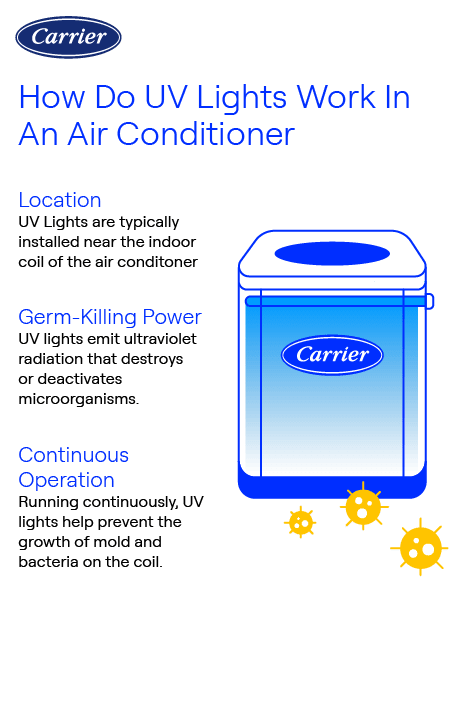 Carrier

How Do UV Lights Work In An Air Conditioner

Location
UV Lights are typically installed near the indoor coil of the air conditoner

Germ-Killing Power
UV lights emit ultraviolet radiation that destroys or deactivates microorganisms.

Continuous Operation
Running continuously, UV lights help prevent the growth of mold and bacteria on the coil.

Carrier