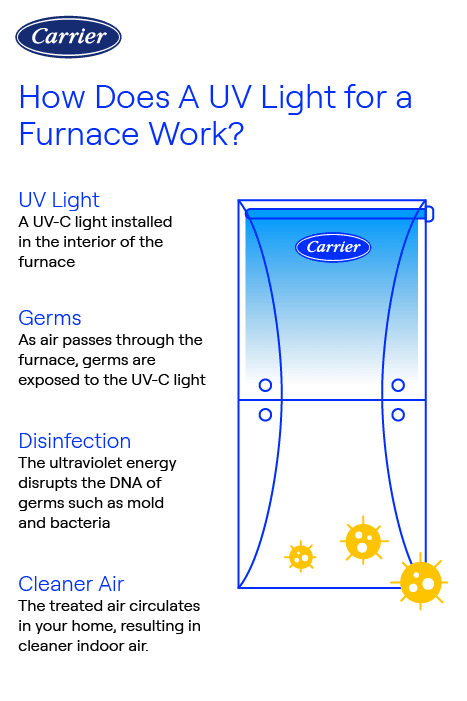 Carrier

How Does A UV Light for a Furnace Work?

UV Light
A UV-C light installed in the interior of the furnace

Germs
As air passes through the furnace, germs are exposed to the UV-C light

Disinfection
The ultraviolet energy disrupts the DNA of germs such as mold and bacteria

Cleaner Air
The treated air circulates in your home, resulting in cleaner indoor air.

Carrier