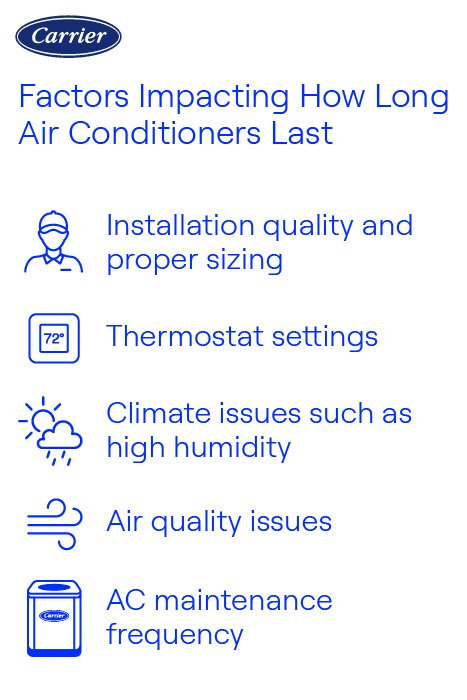 Carrier

Factors Impacting How Long Air Conditioners Last

Installation quality and proper sizing

72°

Thermostat settings

Climate issues such as high humidity

Air quality issues

Carrier

AC maintenance frequency