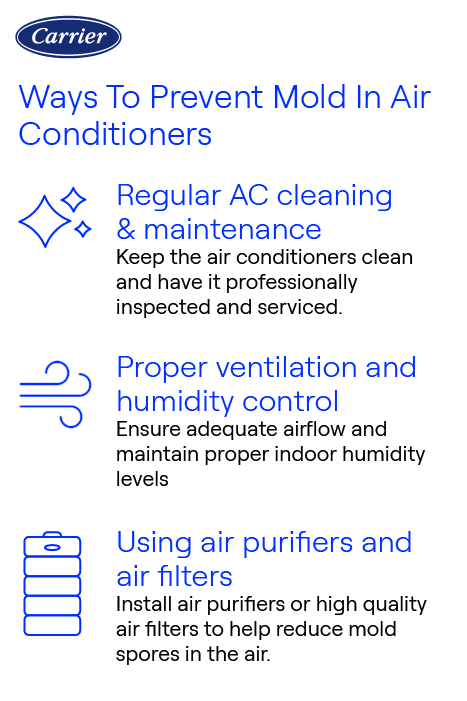 Carrier

Ways To Prevent Mold In Air Conditioners

Regular AC cleaning & maintenance
Keep the air conditioners clean and have it professionally inspected and serviced.

Proper ventilation and humidity control
Ensure adequate airflow and maintain proper indoor humidity levels

Using air purifiers and air filters
Install air purifiers or high quality air filters to help reduce mold spores in the air.