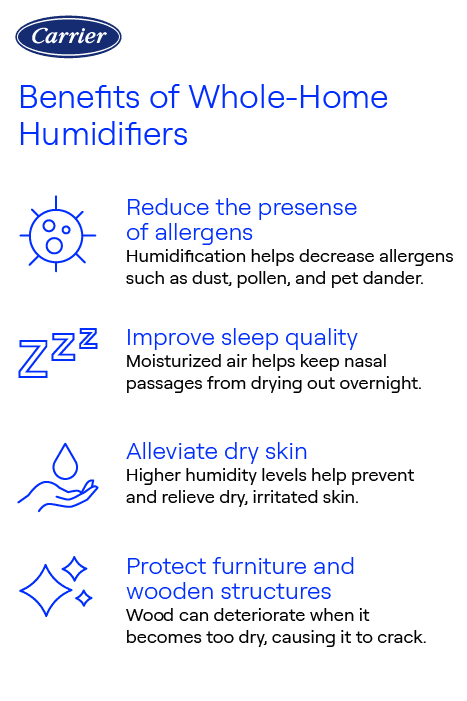 Carrier

Benefits of Whole-Home Humidifiers

Reduce the presense of allergens
Humidification helps decrease allergens such as dust, pollen, and pet dander.

ZZZ

Improve sleep quality
Moisturized air helps keep nasal passages from drying out overnight.

Alleviate dry skin
Higher humidity levels help prevent and relieve dry, irritated skin.

Protect furniture and wooden structures
Wood can deteriorate when it becomes too dry, causing it to crack.