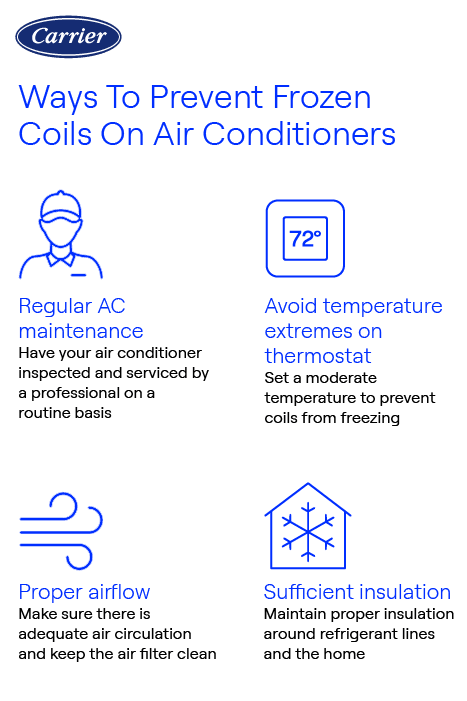 Carrier

Ways To Prevent Frozen Coils On Air Conditioners

Regular AC maintenance
Have your air conditioner inspected and serviced by a professional on a routine basis

72°

Avoid temperature extremes on thermostat
Set a moderate temperature to prevent coils from freezing

Proper airflow
Make sure there is adequate air circulation and keep the air filter clean

Sufficient insulation
Maintain proper insulation around refrigerant lines and the home