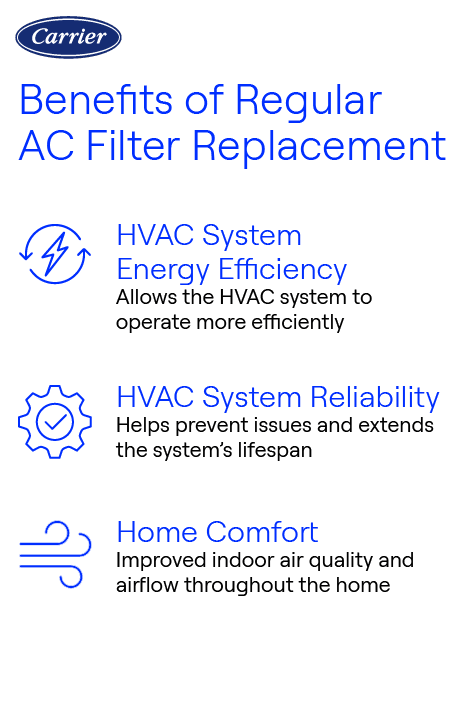 Carrier

Benefits of Regular AC Filter Replacement

HVAC System Energy Efficiency
Allows the HVAC system to operate more efficiently

HVAC System Reliability
Helps prevent issues and extends the system's lifespan

Home Comfort
Improved indoor air quality and airflow throughout the home