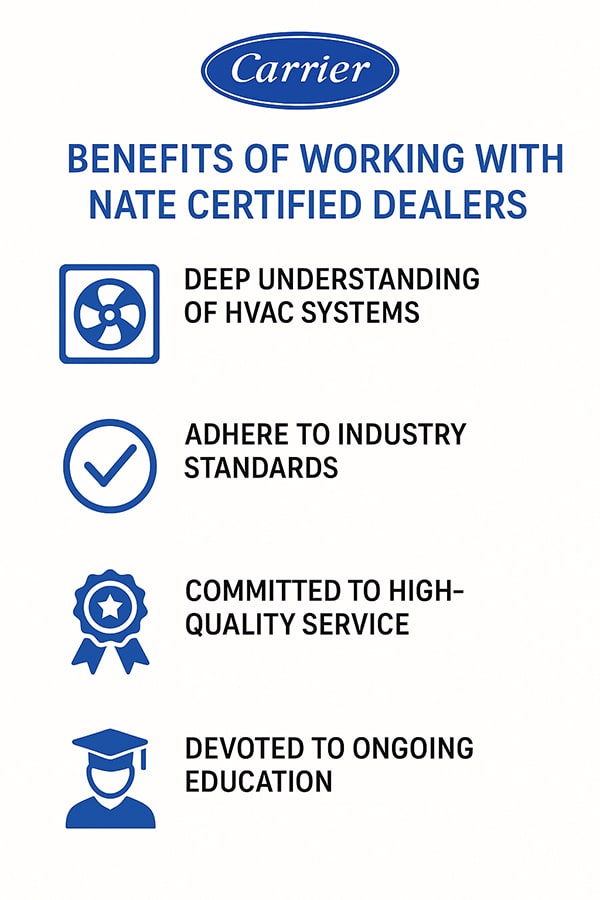 Carrier

BENEFITS OF WORKING WITH NATE CERTIFIED DEALERS

DEEP UNDERSTANDING OF HVAC SYSTEMS

ADHERE TO INDUSTRY STANDARDS

COMMITTED TO HIGH-QUALITY SERVICE

DEVOTED TO ONGOING EDUCATION