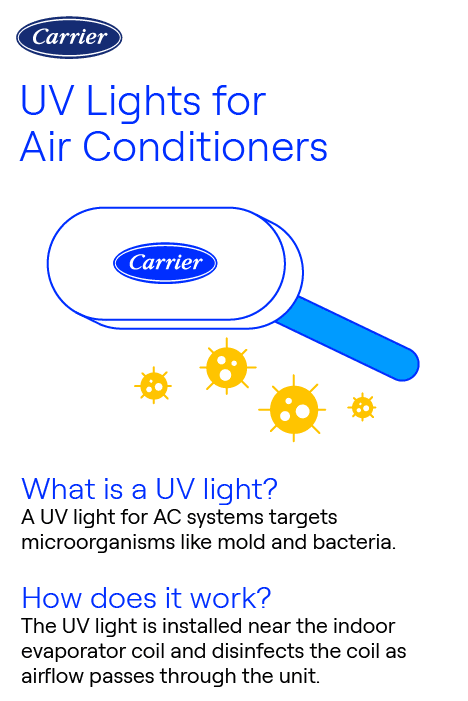 Carrier

UV Lights for Air Conditioners

Carrier

What is a UV light?
A UV light for AC systems targets microorganisms like mold and bacteria.

How does it work?
The UV light is installed near the indoor evaporator coil and disinfects the coil as airflow passes through the unit.