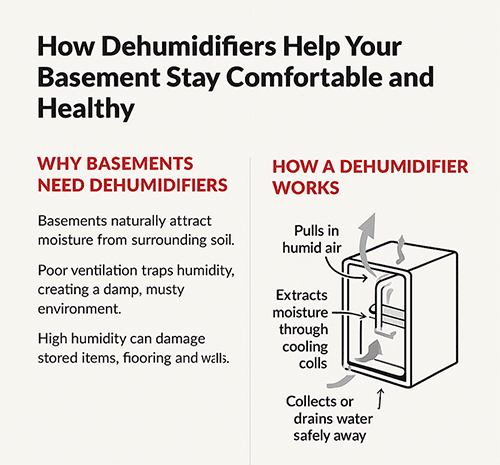 How Dehumidifiers Help Your Basement Stay Comfortable and Healthy

WHY BASEMENTS NEED DEHUMIDIFIERS

Basements naturally attract moisture from surrounding soil.

Poor ventilation traps humidity, creating a damp, musty environment.

High humidity can damage stored items, fiooring and walls.

HOW A DEHUMIDIFIER WORKS

Pulls in humid air

Extracts moisture through cooling colls

Collects or drains water safely away