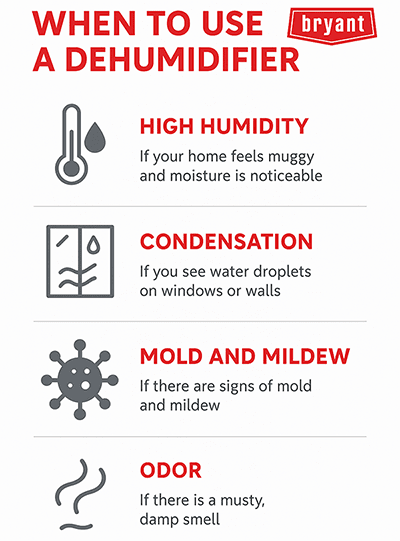 WHEN TO USE A DEHUMIDIFIER

bryant

HIGH HUMIDITY
If your home feels muggy and moisture is noticeable

CONDENSATION
If you see water droplets on windows or walls

MOLD AND MILDEW
If there are signs of mold and mildew

ODOR
If there is a musty, damp smell