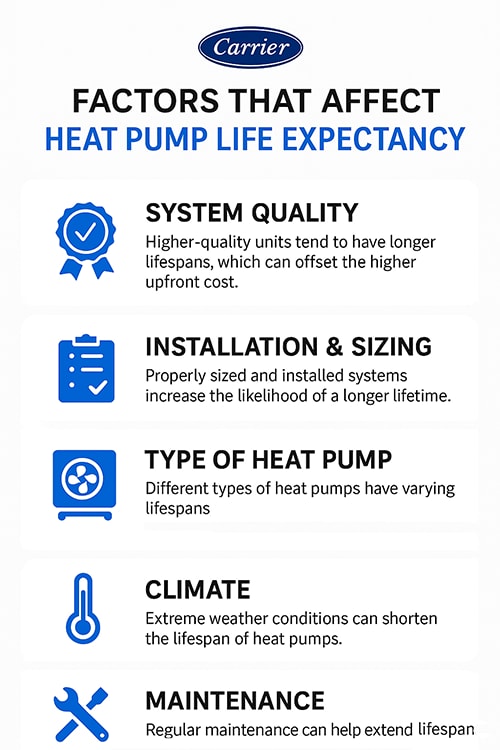 Carrier

FACTORS THAT AFFECT
HEAT PUMP LIFE EXPECTANCY

SYSTEM QUALITY
Higher-quality units tend to have longer lifespans, which can offset the higher upfront cost.

INSTALLATION & SIZING
Properly sized and installed systems increase the likelihood of a longer lifetime.

TYPE OF HEAT PUMP
Different types of heat pumps have varying lifespans

CLIMATE
Extreme weather conditions can shorten the lifespan of heat pumps.

MAINTENANCE
Regular maintenance can help extend lifespan