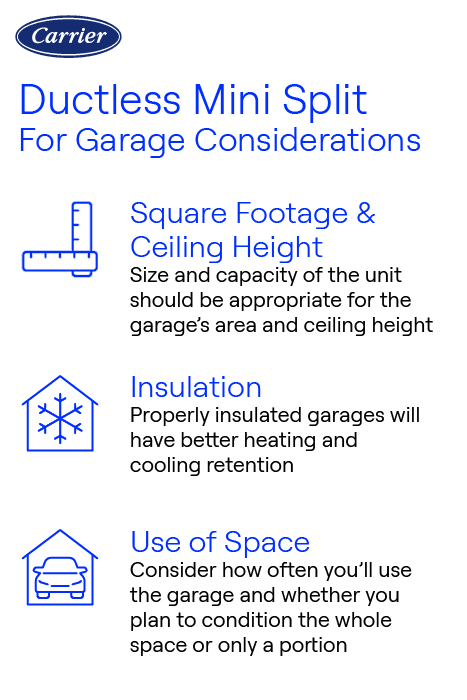 Carrier

Ductless Mini Split
For Garage Considerations

Square Footage & Ceiling Height
Size and capacity of the unit should be appropriate for the garage's area and ceiling height

Insulation
Properly insulated garages will have better heating and cooling retention

Use of Space
Consider how often you'll use the garage and whether you plan to condition the whole space or only a portion