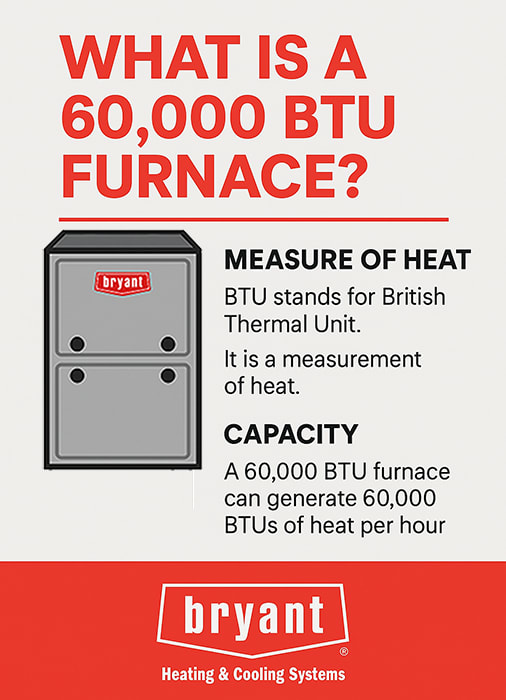 WHAT IS A 60,000 BTU FURNACE?

bryant

MEASURE OF HEAT

BTU stands for British Thermal Unit.

It is a measurement of heat.

CAPACITY

A 60,000 BTU furnace can generate 60,000 BTUs of heat per hour

bryant®

Heating & Cooling Systems