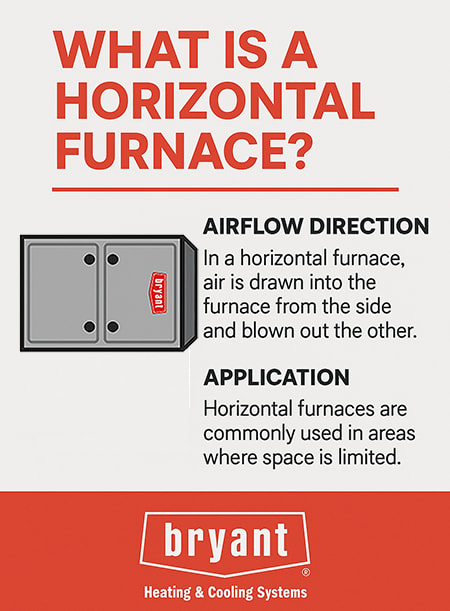 WHAT IS A HORIZONTAL FURNACE?

bryant

AIRFLOW DIRECTION

In a horizontal furnace, air is drawn into the furnace from the side and blown out the other.

APPLICATION

Horizontal furnaces are commonly used in areas where space is limited.

bryant®

Heating & Cooling Systems