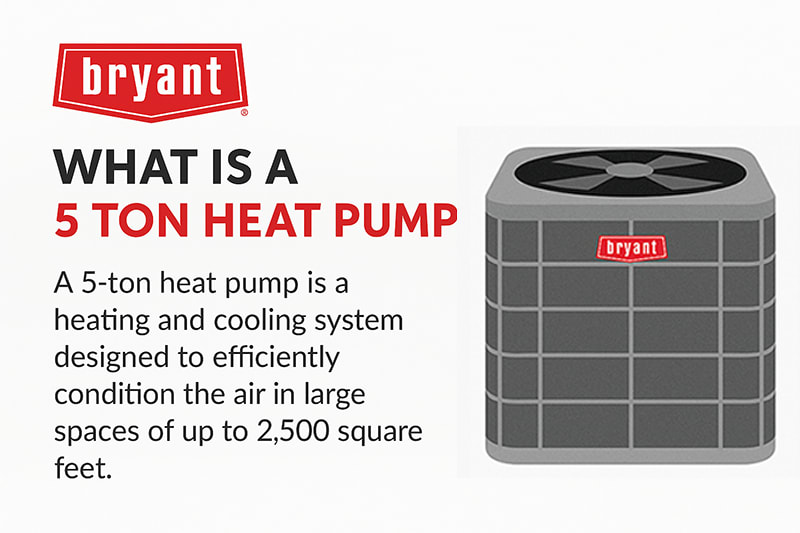 bryant®

WHAT IS A
5 TON HEAT PUMP

A 5-ton heat pump is a heating and cooling system designed to efficiently condition the air in large spaces of up to 2,500 square feet.

bryant