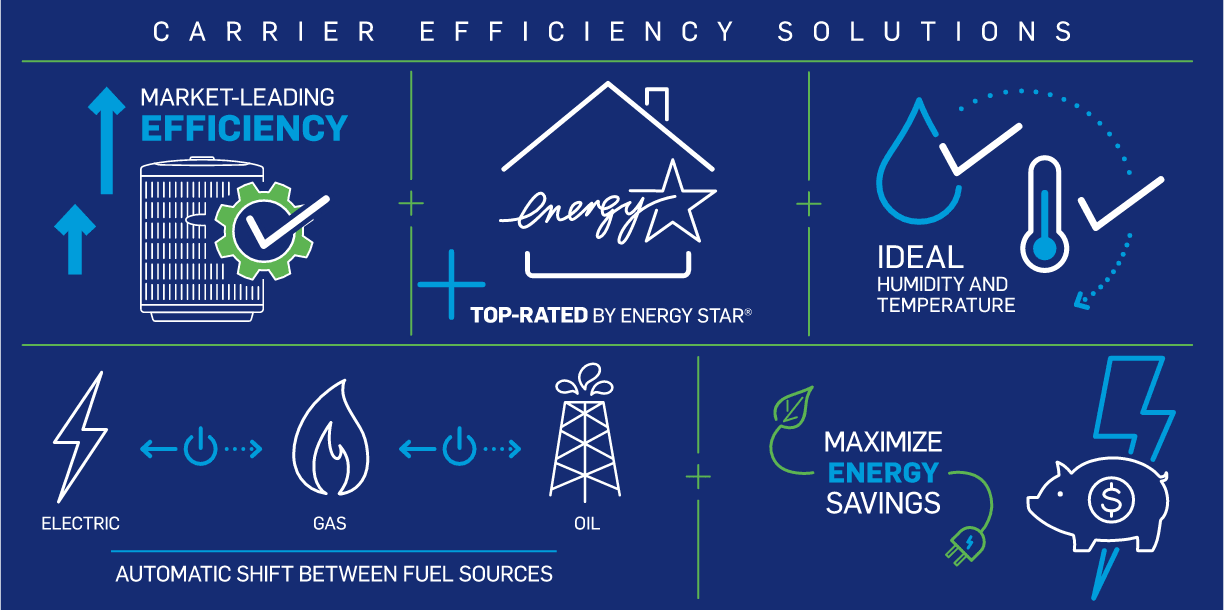 CARRIER EFFICIENCY SOLUTIONS

MARKET-LEADING EFFICIENCY

energy

TOP-RATED BY ENERGY STAR®

IDEAL HUMIDITY AND TEMPERATURE

ELECTRIC

GAS

OIL

AUTOMATIC SHIFT BETWEEN FUEL SOURCES

MAXIMIZE ENERGY SAVINGS

$