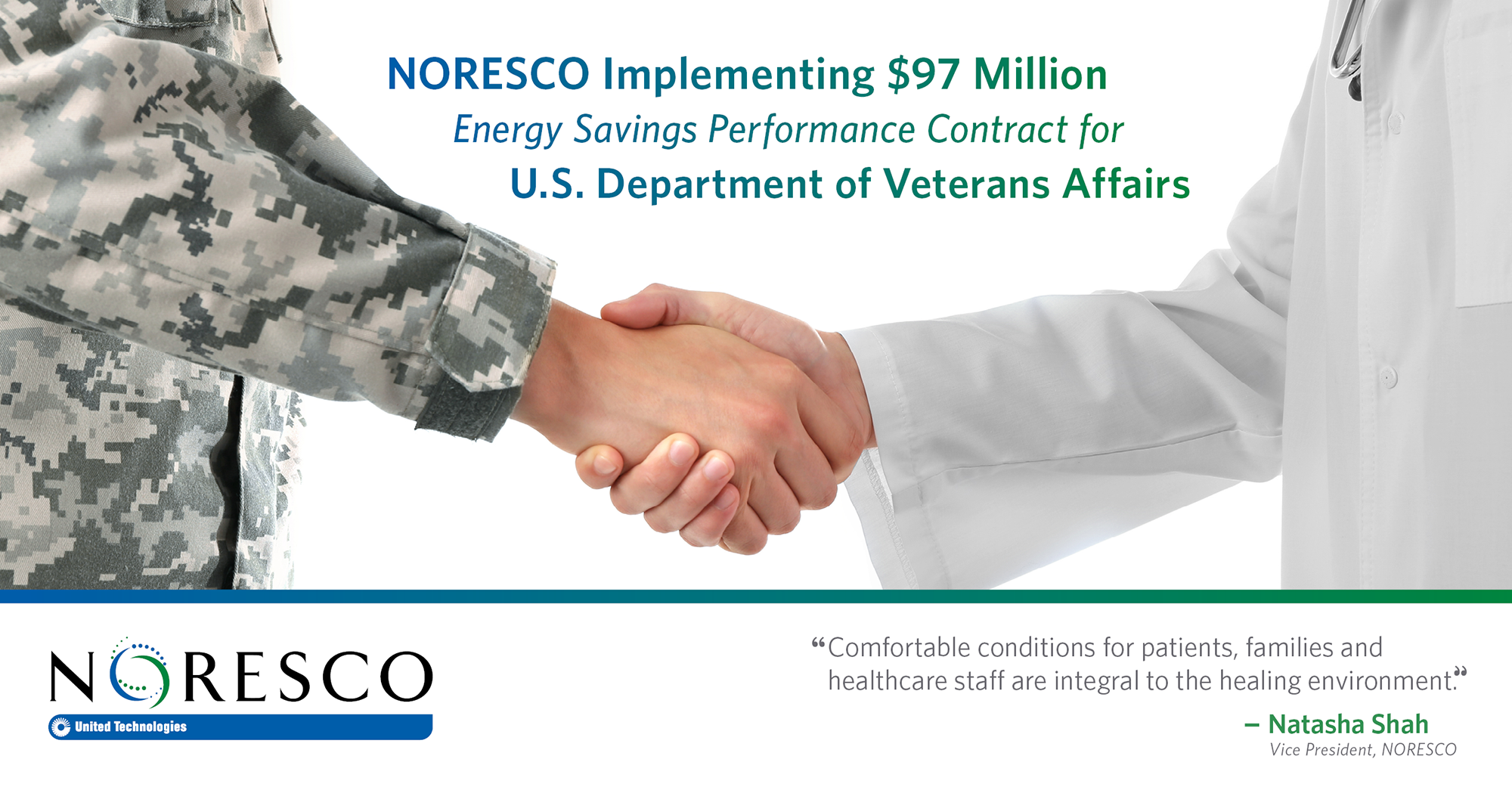 NORESCO Implementing $97 Million
Energy Savings Performance Contract for
U.S. Department of Veterans Affairs

NORESCO
United Technologies

“Comfortable conditions for patients, families and healthcare staff are integral to the healing environment.”

– Natasha Shah
Vice President, NORESCO