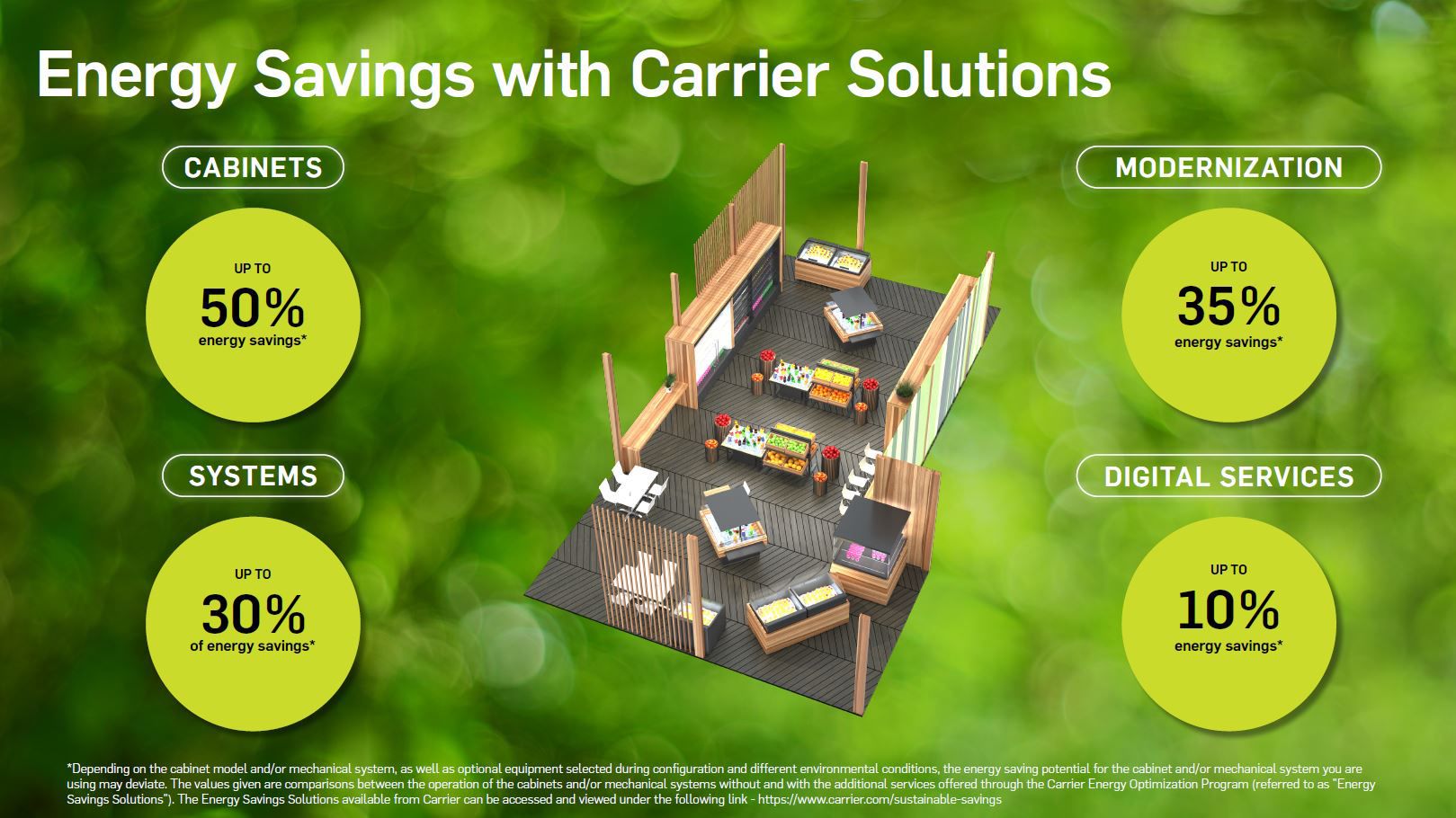 Energy Savings with Carrier Solutions

CABINETS

UP TO
50%
energy savings*

SYSTEMS

UP TO
30%
of energy savings*

MODERNIZATION

UP TO
35%
energy savings*

DIGITAL SERVICES

UP TO
10%
energy savings*

*Depending on the cabinet model and/or mechanical system, as well as optional equipment selected during configuration and different environmental conditions, the energy saving potential for the cabinet and/or mechanical system you are using may deviate. The values given are comparisons between the operation of the cabinets and/or mechanical systems without and with the additional services offered through the Carrier Energy Optimization Program (referred to as "Energy Savings Solutions"). The Energy Savings Solutions available from Carrier can be accessed and viewed under the following link - https://www.carrier.com/sustainable-savings