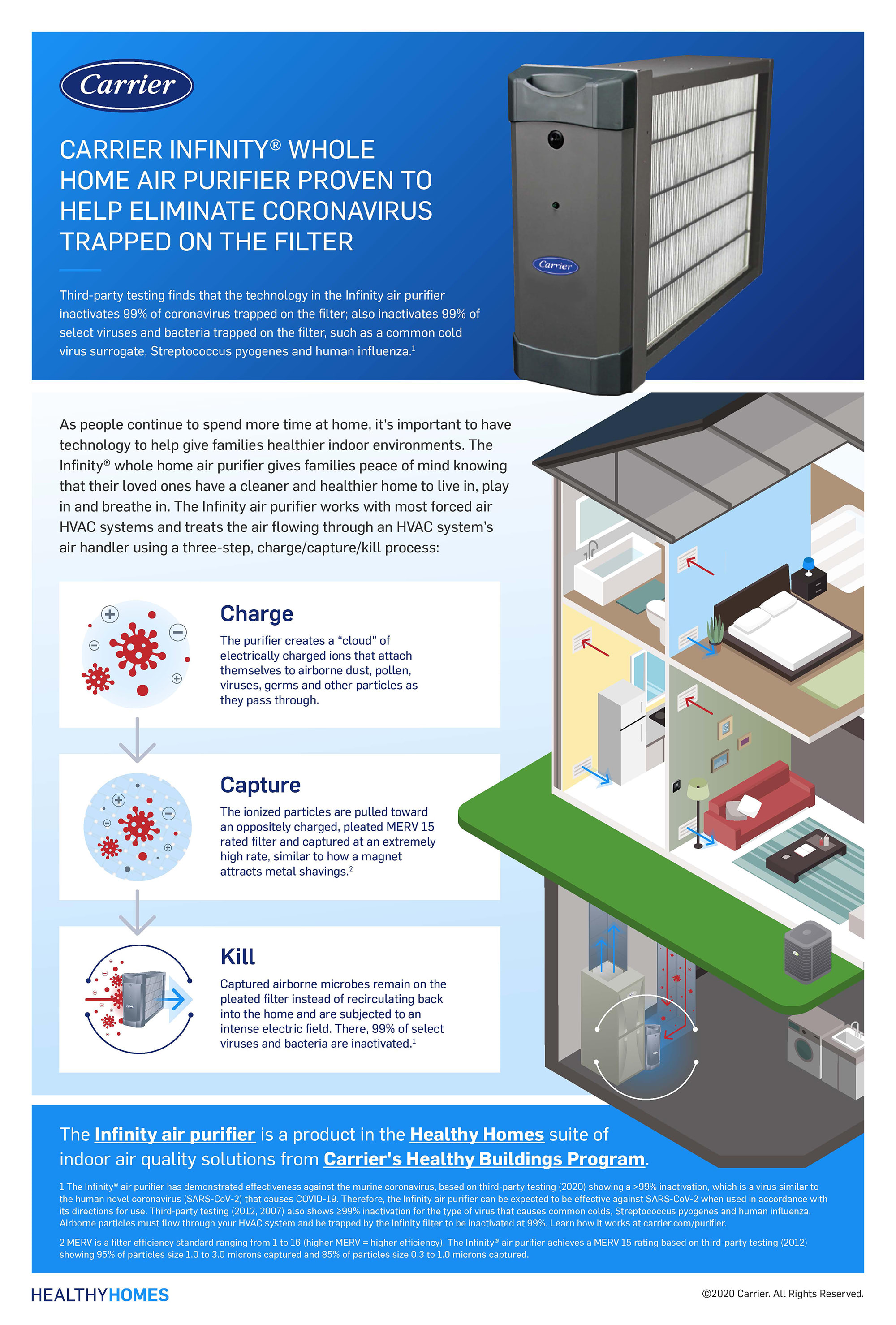 Carrier

CARRIER INFINITY® WHOLE HOME AIR PURIFIER PROVEN TO HELP ELIMINATE CORONAVIRUS TRAPPED ON THE FILTER

Third-party testing finds that the technology in the Infinity air purifier inactivates 99% of coronavirus trapped on the filter; also inactivates 99% of select viruses and bacteria trapped on the filter, such as a common cold virus surrogate, Streptococcus pyogenes and human influenza.$^1$

Carrier

As people continue to spend more time at home, it's important to have technology to help give families healthier indoor environments. The Infinity® whole home air purifier gives families peace of mind knowing that their loved ones have a cleaner and healthier home to live in, play in and breathe in. The Infinity air purifier works with most forced air HVAC systems and treats the air flowing through an HVAC system's air handler using a three-step, charge/capture/kill process:

Charge

The purifier creates a "cloud" of electrically charged ions that attach themselves to airborne dust, pollen, viruses, germs and other particles as they pass through.

Capture

The ionized particles are pulled toward an oppositely charged, pleated MERV 15 rated filter and captured at an extremely high rate, similar to how a magnet attracts metal shavings.$^2$

Kill

Captured airborne microbes remain on the pleated filter instead of recirculating back into the home and are subjected to an intense electric field. There, 99% of select viruses and bacteria are inactivated.$^1$

The Infinity air purifier is a product in the Healthy Homes suite of indoor air quality solutions from Carrier's Healthy Buildings Program.

1 The Infinity® air purifier has demonstrated effectiveness against the murine coronavirus, based on third-party testing (2020) showing a >99% inactivation, which is a virus similar to the human novel coronavirus (SARS-CoV-2) that causes COVID-19. Therefore, the Infinity air purifier can be expected to be effective against SARS-CoV-2 when used in accordance with its directions for use. Third-party testing (2012, 2007) also shows ≥99% inactivation for the type of virus that causes common colds, Streptococcus pyogenes and human influenza. Airborne particles must flow through your HVAC system and be trapped by the Infinity filter to be inactivated at 99%. Learn how it works at carrier.com/purifier.

2 MERV is a filter efficiency standard ranging from 1 to 16 (higher MERV = higher efficiency). The Infinity® air purifier achieves a MERV 15 rating based on third-party testing (2012) showing 95% of particles size 1.0 to 3.0 microns captured and 85% of particles size 0.3 to 1.0 microns captured.

HEALTHYHOMES

©2020 Carrier. All Rights Reserved.