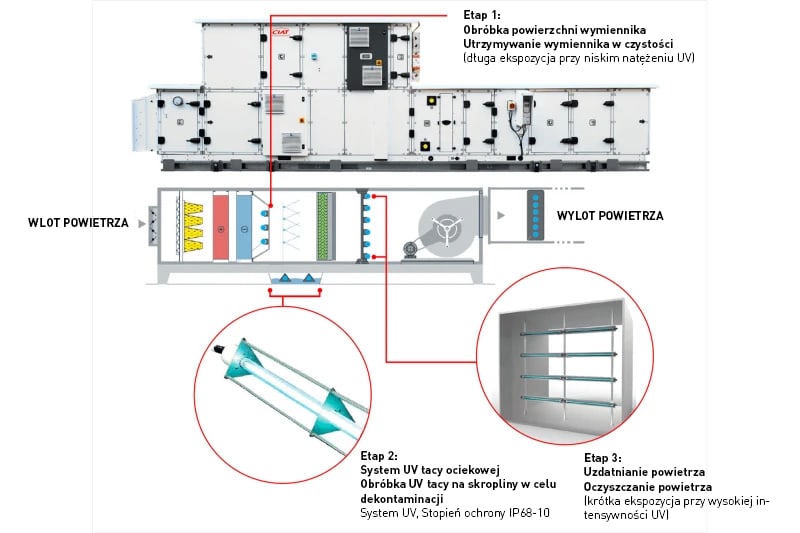 Etap 1:
Obróbka powierzchni wymiennika
Utrzymywanie wymiennika w czystości
(długa ekspozycja przy niskim natężeniu UV)

CIAT

WLOT POWIETRZA

WYLOT POWIETRZA

Etap 2:
System UV tacy ociekowej
Obróbka UV tacy na skropliny w celu dekontaminacji
System UV, Stopień ochrony IP68-10

Etap 3:
Uzdatnianie powietrza
Oczyszczanie powietrza
(krótka ekspozycja przy wysokiej intensywności UV)